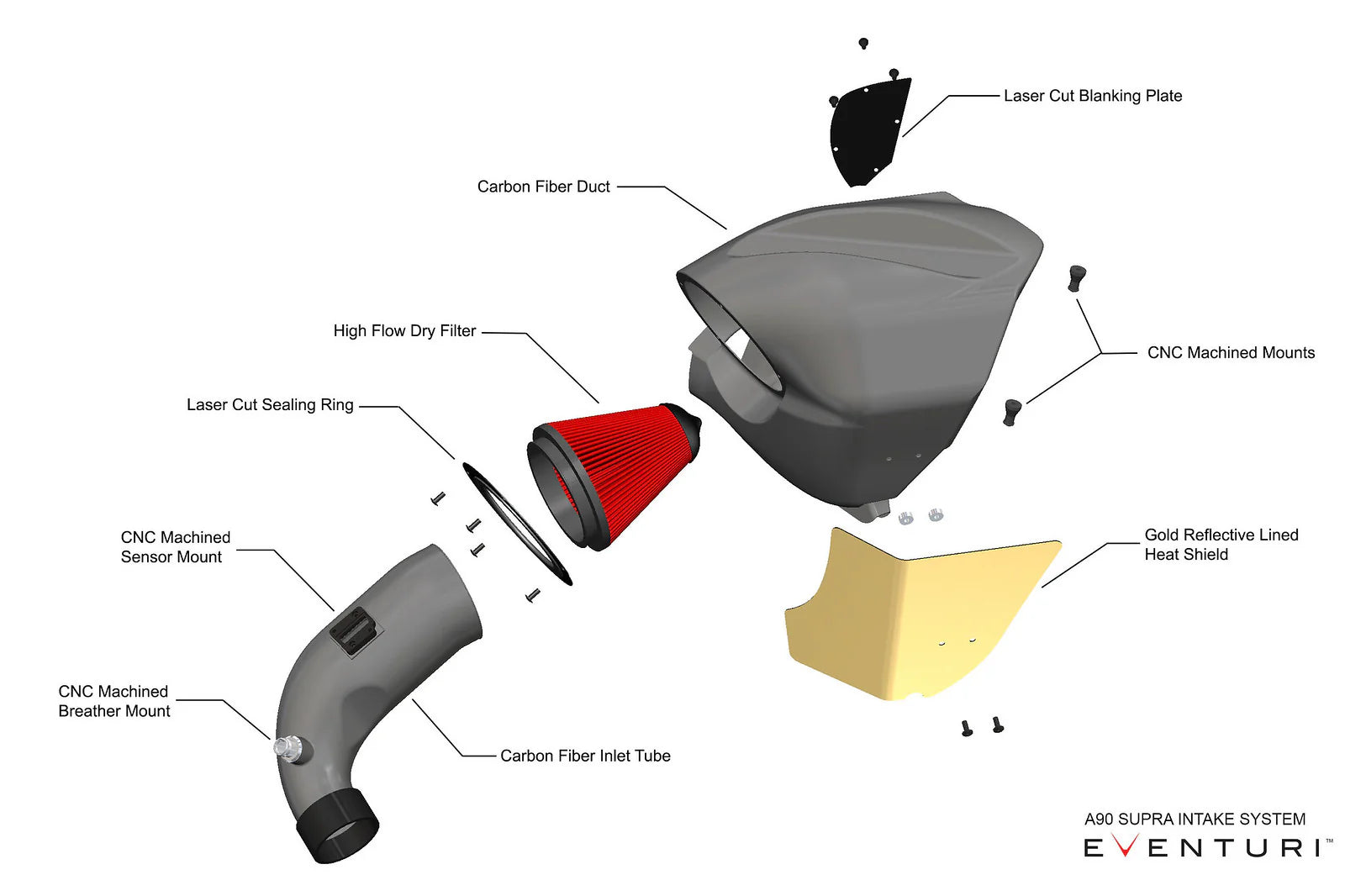 Laser Cut Blanking Plate

Carbon Fiber Duct

High Flow Dry Filter

CNC Machined Mounts

Laser Cut Sealing Ring

CNC Machined Sensor Mount

Gold Reflective Lined Heat Shield

CNC Machined Breather Mount

Carbon Fiber Inlet Tube

A90 SUPRA INTAKE SYSTEM

EVENTURI™